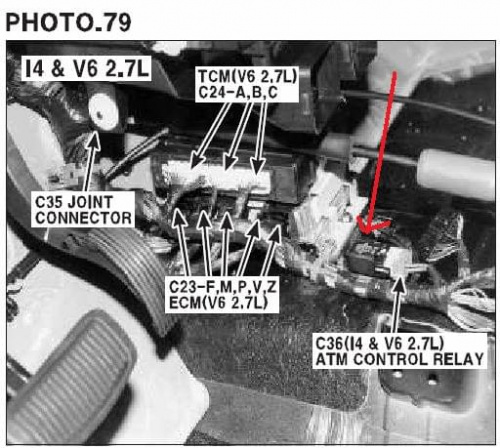 PHOTO.79

I4 & V6 2.7L

TCM(V6 2.7L)
C24-A,B,C

C35 JOINT
CONNECTOR

C23-F,M,P,V,Z
ECM(V6 2.7L)

C36(I4 & V6 2.7L)
ATM CONTROL RELAY