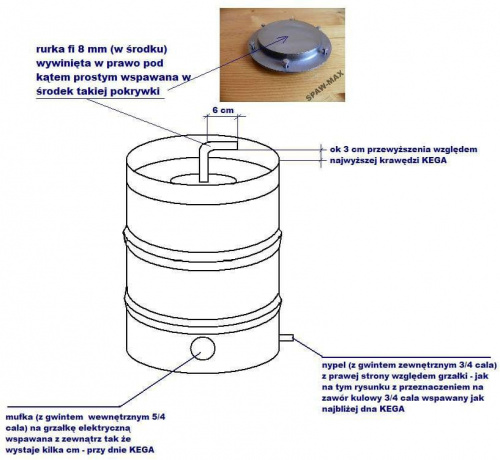 rurka fi 8 mm (w środku) wywinięta w prawo pod kątem prostym wspawana w środek takiej pokrywki

SPAW-MAX

6 cm

ok 3 cm przewyższenia względem najwyższej krawędzi KEGA

nypel (z gwintem zewnętrznym 3/4 cala) z prawej strony względem grzałki - jak na tym rysunku z przeznaczeniem na zawór kulowy 3/4 cala wspawany jak najbliżej dna KEGA

mufka (z gwintem wewnętrznym 5/4 cala) na grzałkę elektryczną wspawana z zewnątrz tak że wystaje kilka cm - przy dnie KEGA