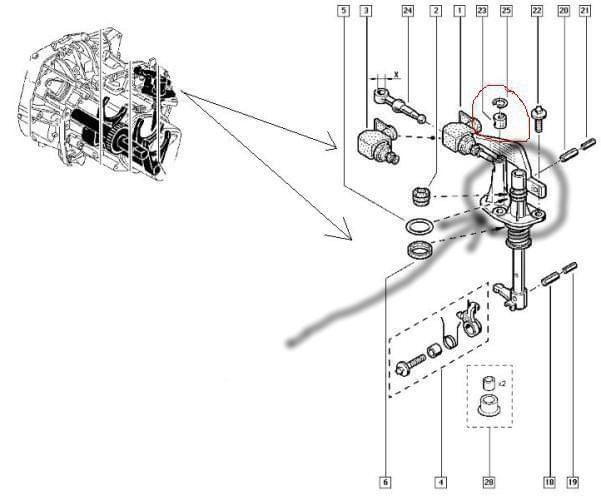 5
3
24
2
1
23
25
22
20
21
X
x2
6
4
28
18
19